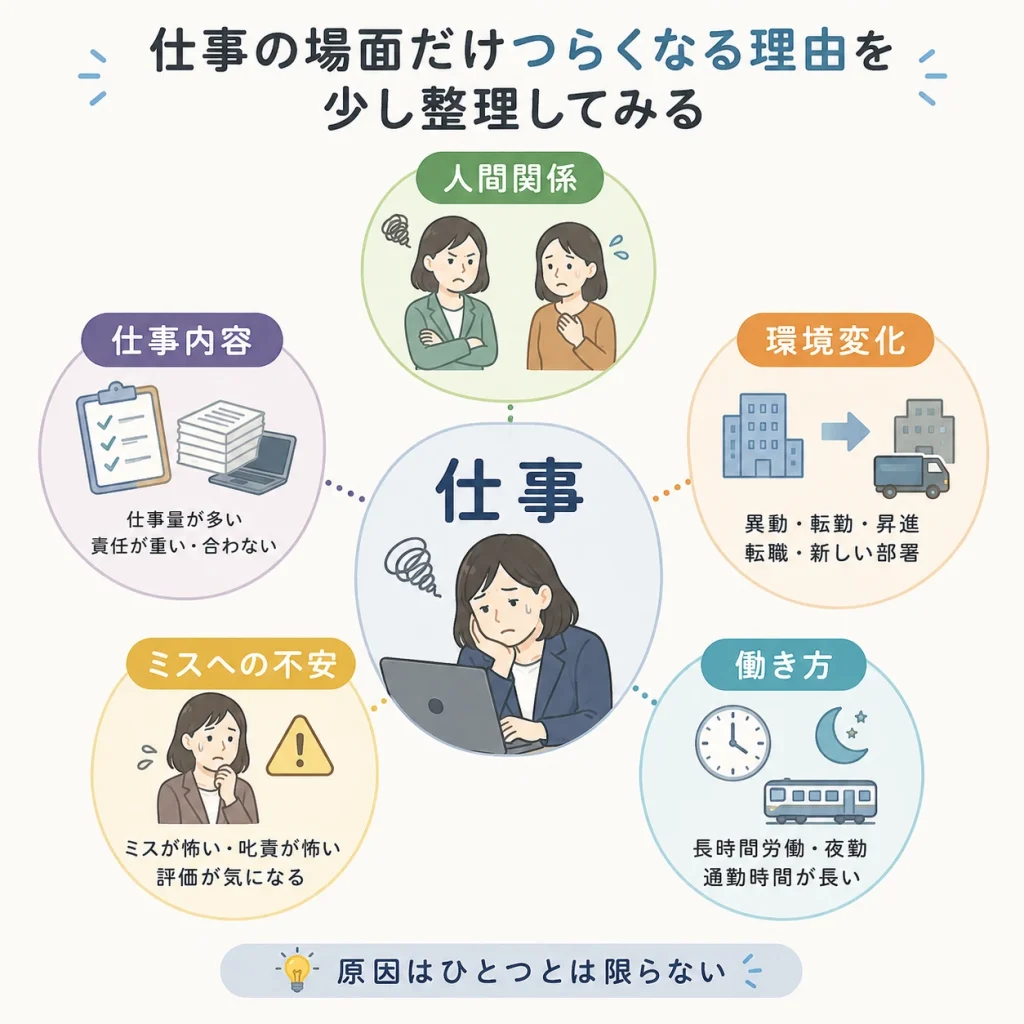 仕事の場面だけつらくなる理由を少し整理してみる

人間関係

仕事内容

仕事量が多い
責任が重い・合わない

環境変化

異動・転勤・昇進
転職・新しい部署

仕事

ミスへの不安

ミスが怖い・叱責が怖い
評価が気になる

働き方

長時間労働・夜勤
通勤時間が長い

原因はひとつとは限らない