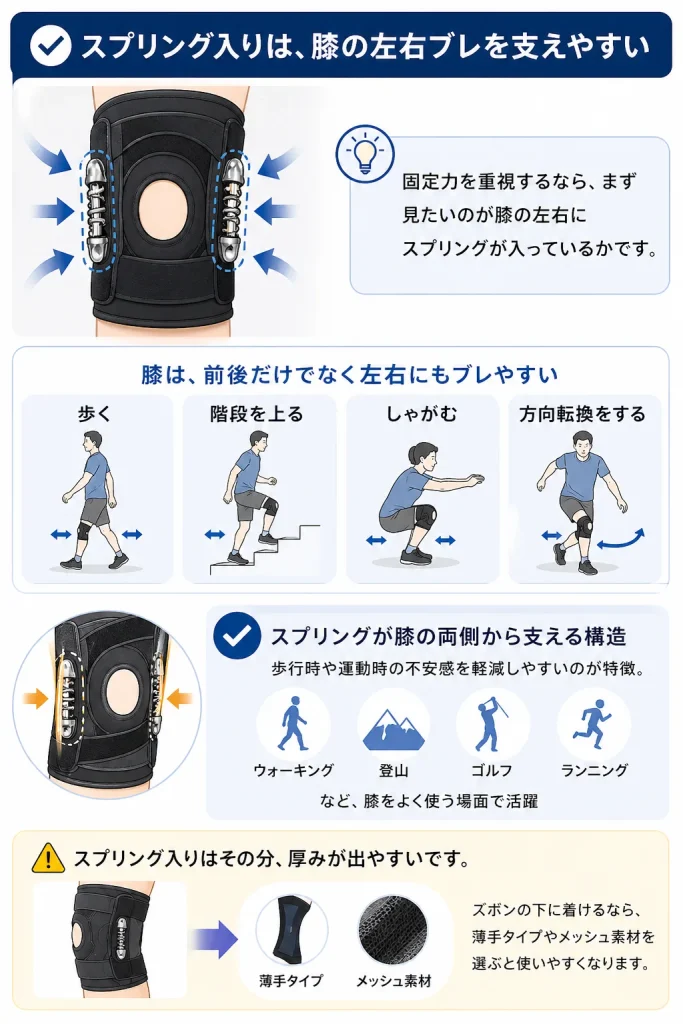 スプリング入りは、膝の左右ブレを支えやすい

固定力を重視するなら、まず見たいのが膝の左右にスプリングが入っているかです。

膝は、前後だけでなく左右にもブレやすい

歩く

階段を上る

しゃがむ

方向転換をする

スプリングが膝の両側から支える構造

歩行時や運動時の不安感を軽減しやすいのが特徴。

ウォーキング

登山

ゴルフ

ランニング

など、膝をよく使う場面で活躍

スプリング入りはその分、厚みが出やすいです。

薄手タイプ

メッシュ素材

ズボンの下に着けるなら、薄手タイプやメッシュ素材を選ぶと使いやすくなります。