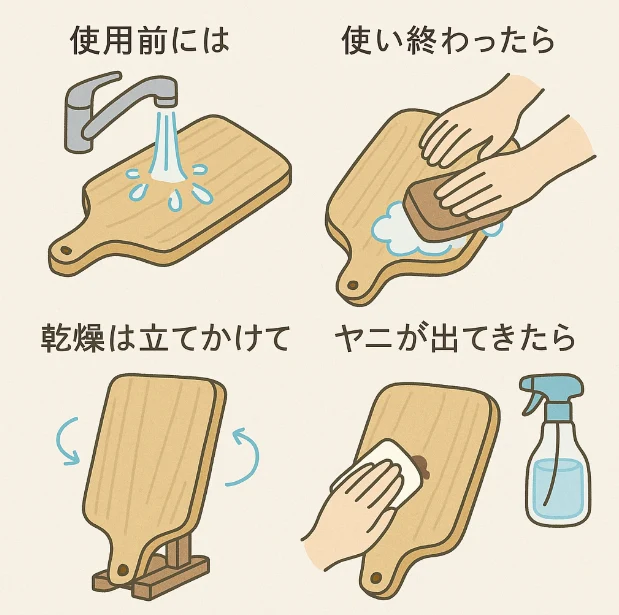 使用前には

使い終わったら

乾燥は立てかけて

ヤニが出てきたら