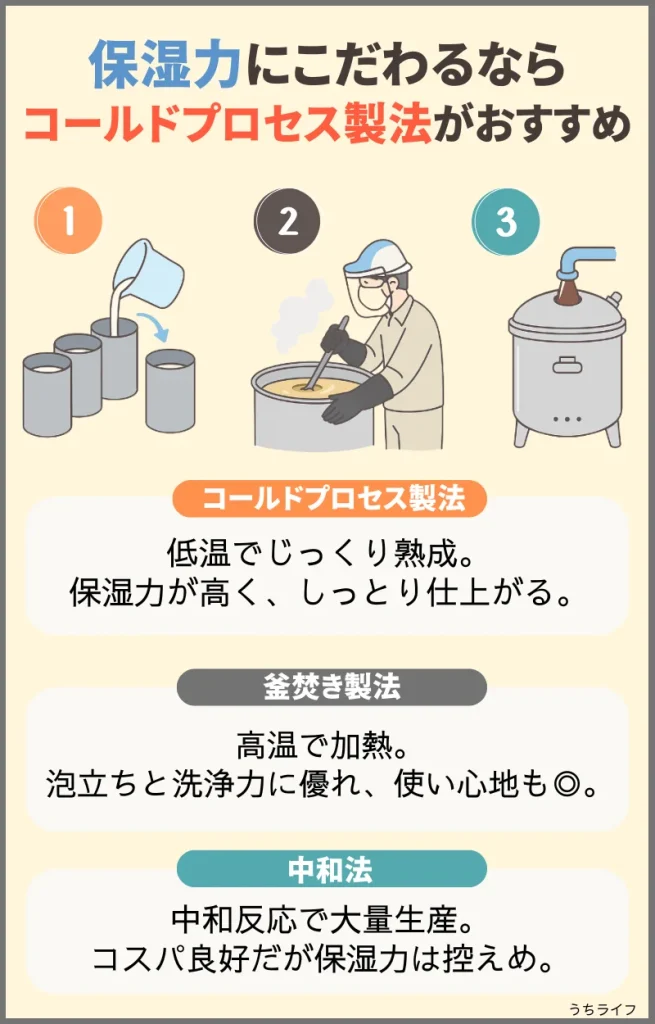 保湿力にこだわるなら
コールドプロセス製法がおすすめ

1
2
3

コールドプロセス製法
低温でじっくり熟成。
保湿力が高く、しっとり仕上がる。

釜焚き製法
高温で加熱。
泡立ちと洗浄力に優れ、使い心地も◎。

中和法
中和反応で大量生産。
コスパ良好だが保湿力は控えめ。

うちライフ