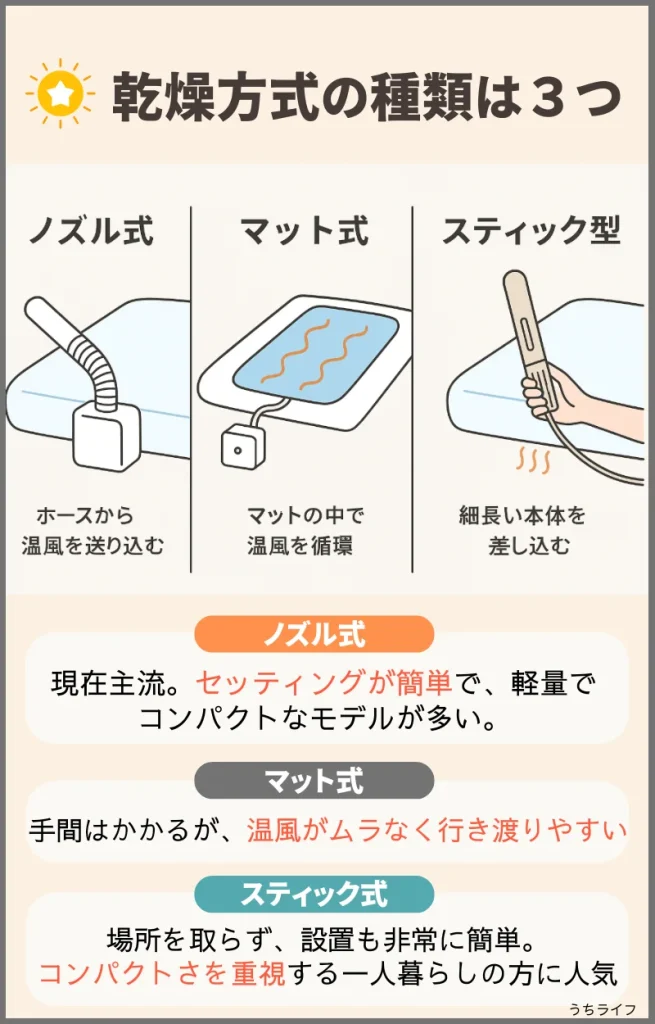 乾燥方式の種類は３つ

ノズル式

ホースから
温風を送り込む

マット式

マットの中で
温風を循環

スティック型

細長い本体を
差し込む

ノズル式

現在主流。セッティングが簡単で、軽量でコンパクトなモデルが多い。

マット式

手間はかかるが、温風がムラなく行き渡りやすい

スティック式

場所を取らず、設置も非常に簡単。
コンパクトさを重視する一人暮らしの方に人気

うちライフ